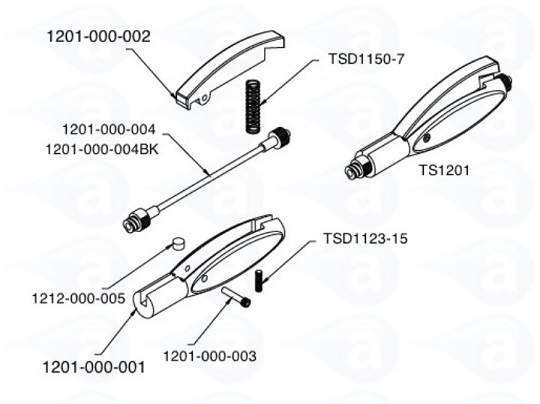 1201-000-002

TSD1150-7

1201-000-004
1201-000-004BK

TS1201

TSD1123-15

1212-000-005

1201-000-003

1201-000-001